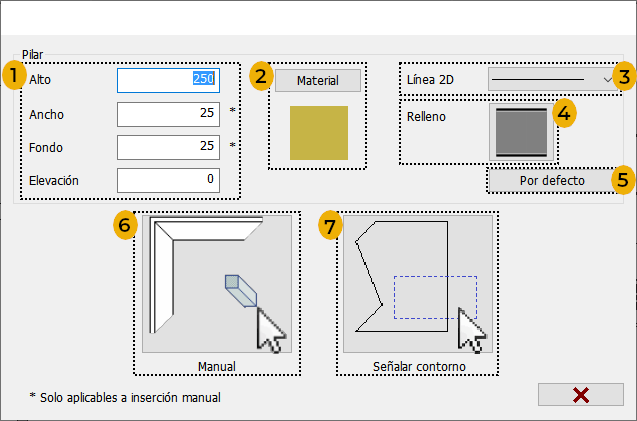 Pilar

1 Alto 250

Ancho 25 *

Fondo 25 *

Elevación 0

2 Material

Línea 2D 3

Relleno 4

Por defecto 5

6

Manual

7

Señalar contorno

* Solo aplicables a inserción manual