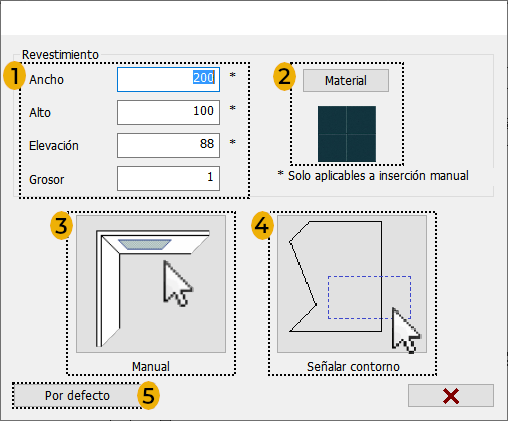 Revestimiento

1 Ancho 200 *

Alto 100 *

Elevación 88 *

Grosor 1

2 Material

* Solo aplicables a inserción manual

3

Manual

4

Señalar contorno

Por defecto 5